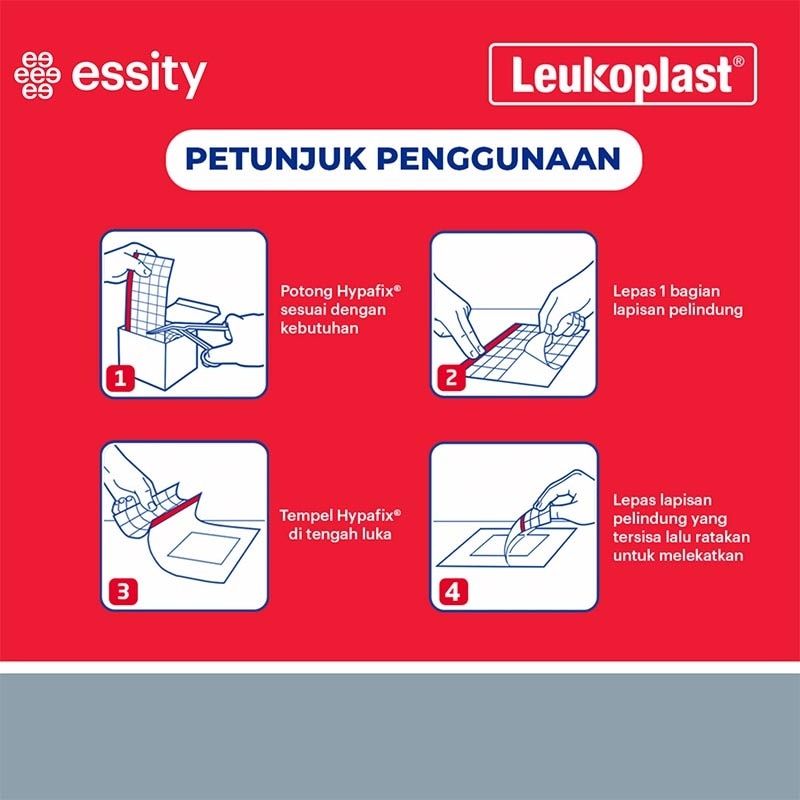 essity

Leukoplast®

PETUNJUK PENGGUNAAN

1
Potong Hypafix® sesuai dengan kebutuhan

2
Lepas 1 bagian lapisan pelindung

3
Tempel Hypafix® di tengah luka

4
Lepas lapisan pelindung yang tersisa lalu ratakan untuk melekatkan