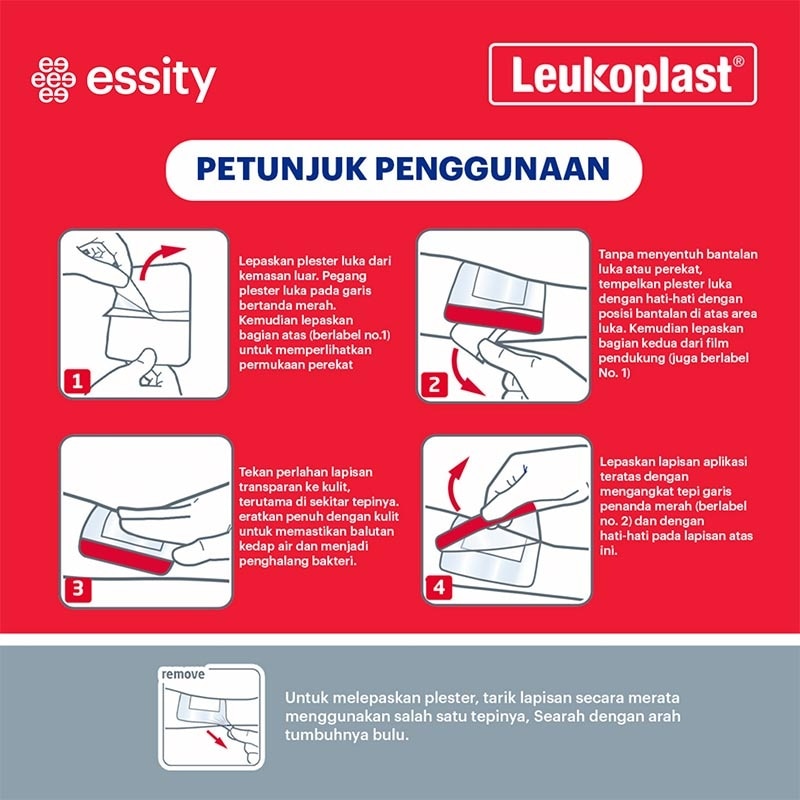 essity

Leukoplast®

PETUNJUK PENGGUNAAN

1

Lepaskan plester luka dari kemasan luar. Pegang plester luka pada garis bertanda merah. Kemudian lepaskan bagian atas (berlabel no.1) untuk memperlihatkan permukaan perekat

2

Tanpa menyentuh bantalan luka atau perekat, tempelkan plester luka dengan hati-hati dengan posisi bantalan di atas area luka. Kemudian lepaskan bagian kedua dari film pendukung (juga berlabel No. 1)

3

Tekan perlahan lapisan transparan ke kulit, terutama di sekitar tepinya. eratkan penuh dengan kulit untuk memastikan balutan kedap air dan menjadi penghalang bakteri.

4

Lepaskan lapisan aplikasi teratas dengan mengangkat tepi garis penanda merah (berlabel no. 2) dan dengan hati-hati pada lapisan atas ini.

remove

Untuk melepaskan plester, tarik lapisan secara merata menggunakan salah satu tepinya, Searah dengan arah tumbuhnya bulu.