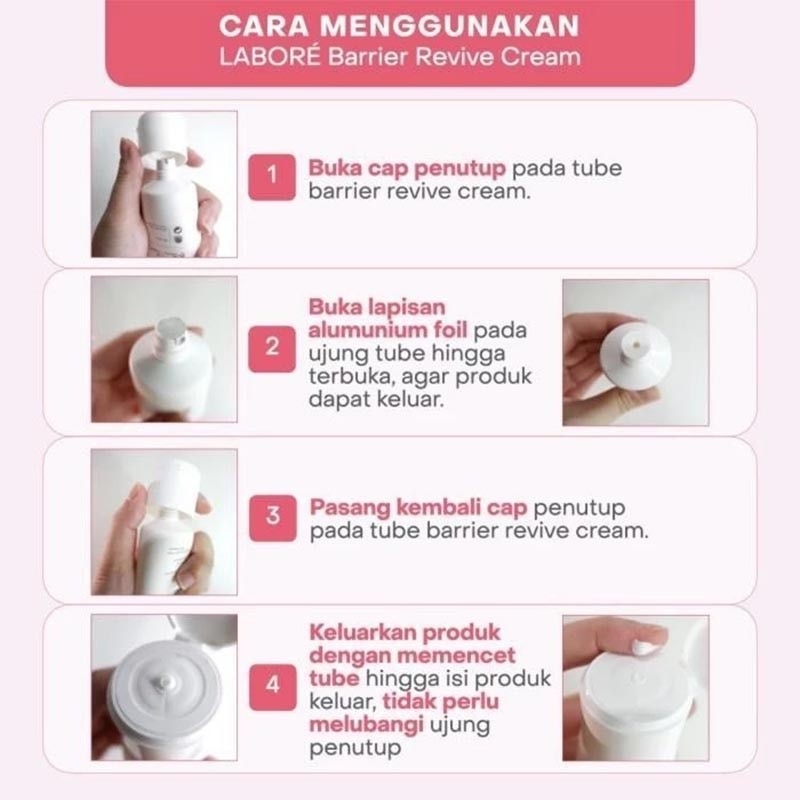 CARA MENGGUNAKAN
LABORÉ Barrier Revive Cream

1 Buka cap penutup pada tube barrier revive cream.

2 Buka lapisan alumunium foil pada ujung tube hingga terbuka, agar produk dapat keluar.

3 Pasang kembali cap penutup pada tube barrier revive cream.

4 Keluarkan produk dengan memencet tube hingga isi produk keluar, tidak perlu melubangi ujung penutup