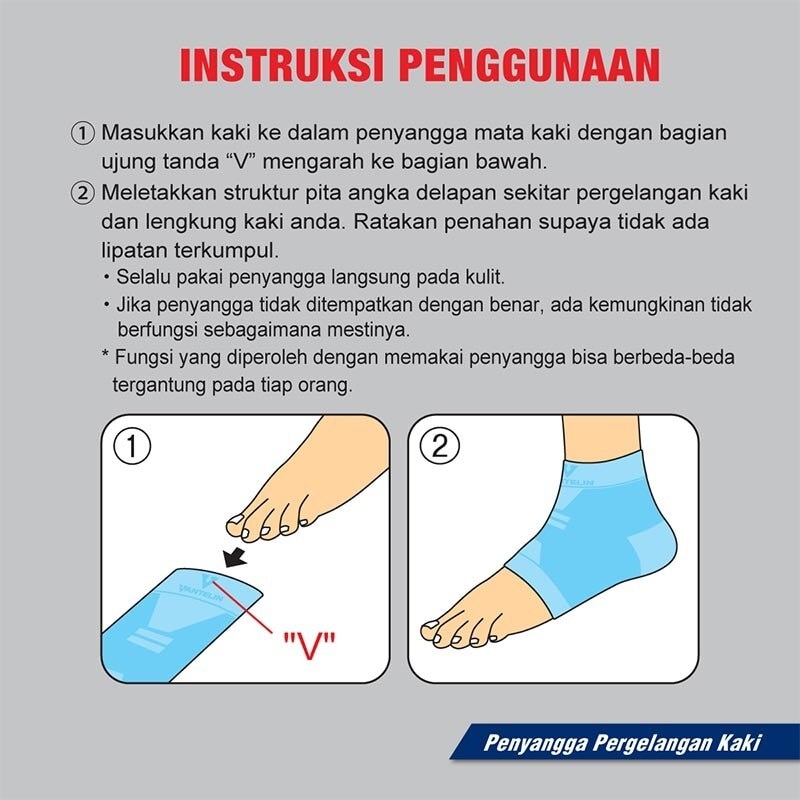 INSTRUKSI PENGGUNAAN

① Masukkan kaki ke dalam penyangga mata kaki dengan bagian ujung tanda "V" mengarah ke bagian bawah.

② Meletakkan struktur pita angka delapan sekitar pergelangan kaki dan lengkung kaki anda. Ratakan penahan supaya tidak ada lipatan terkumpul.

• Selalu pakai penyangga langsung pada kulit.
• Jika penyangga tidak ditempatkan dengan benar, ada kemungkinan tidak berfungsi sebagaimana mestinya.
* Fungsi yang diperoleh dengan memakai penyangga bisa berbeda-beda tergantung pada tiap orang.

①

VANTELIN

"V"

②

VANTELIN

Penyangga Pergelangan Kaki