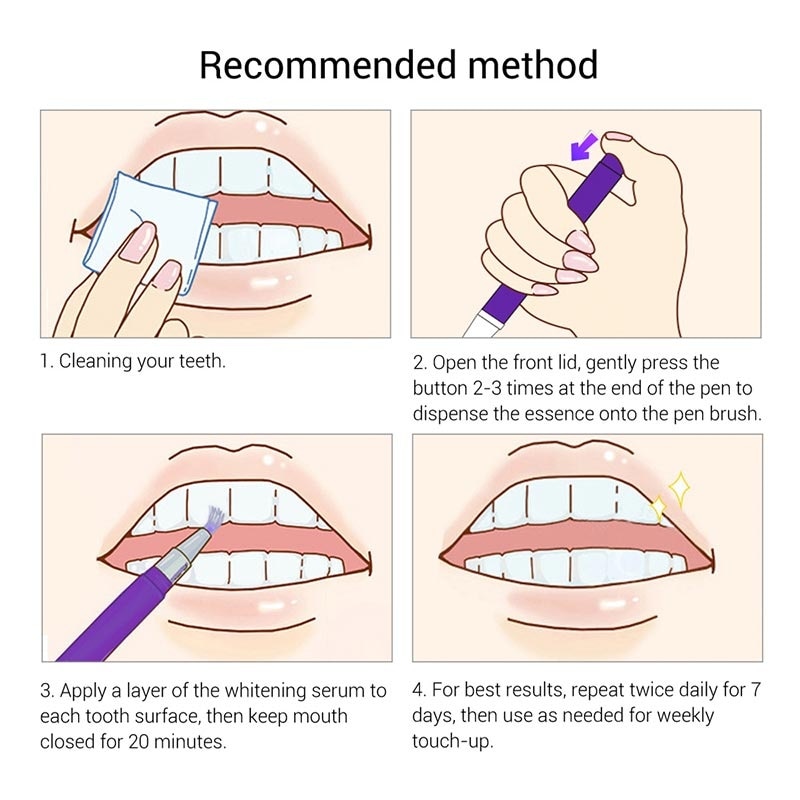 Recommended method

1. Cleaning your teeth.

2. Open the front lid, gently press the button 2-3 times at the end of the pen to dispense the essence onto the pen brush.

3. Apply a layer of the whitening serum to each tooth surface, then keep mouth closed for 20 minutes.

4. For best results, repeat twice daily for 7 days, then use as needed for weekly touch-up.