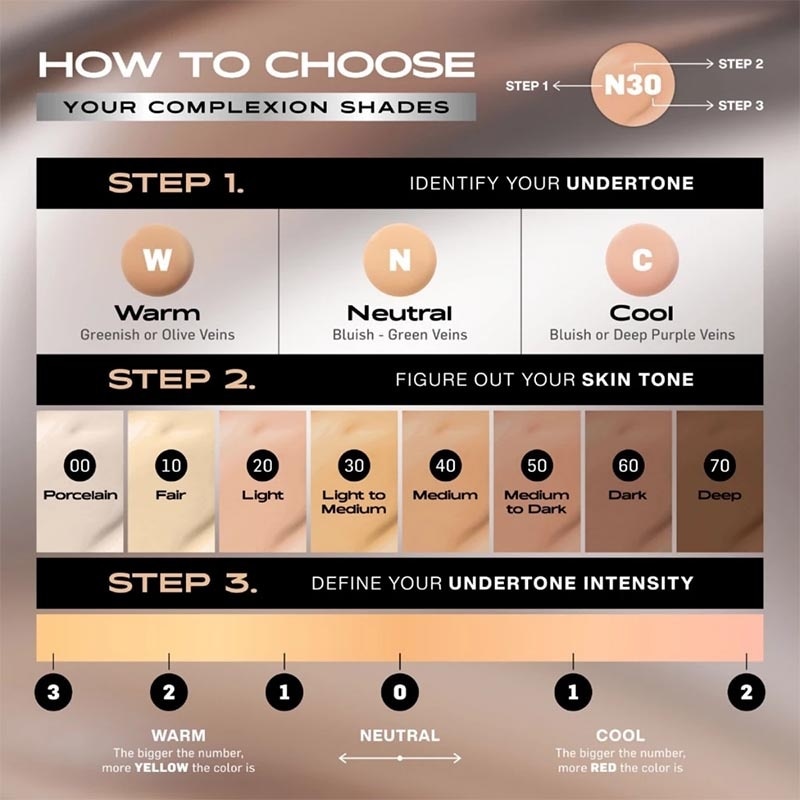 HOW TO CHOOSE
YOUR COMPLEXION SHADES

STEP 1 N30 STEP 2
STEP 3

STEP 1. IDENTIFY YOUR UNDERTONE

W
Warm
Greenish or Olive Veins

N
Neutral
Bluish - Green Veins

C
Cool
Bluish or Deep Purple Veins

STEP 2. FIGURE OUT YOUR SKIN TONE

00 Porcelain
10 Fair
20 Light
30 Light to Medium
40 Medium
50 Medium to Dark
60 Dark
70 Deep

STEP 3. DEFINE YOUR UNDERTONE INTENSITY

3 2 1 0 1 2

WARM
The bigger the number, more YELLOW the color is

NEUTRAL

COOL
The bigger the number, more RED the color is