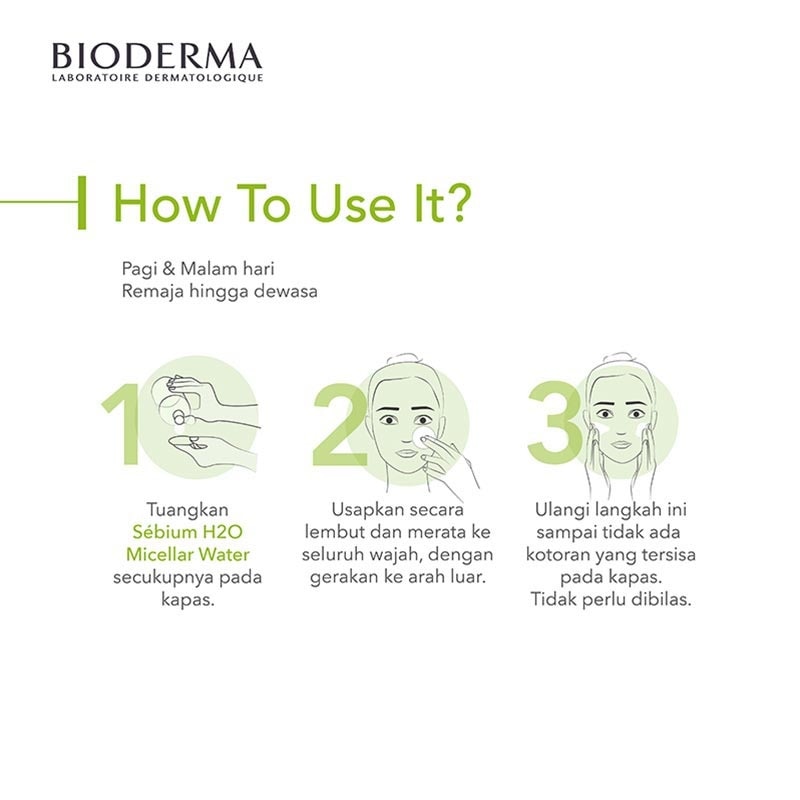 BIODERMA
LABORATOIRE DERMATOLOGIQUE

How To Use It?

Pagi & Malam hari
Remaja hingga dewasa

1

Tuangkan Sébium H2O Micellar Water secukupnya pada kapas.

2

Usapkan secara lembut dan merata ke seluruh wajah, dengan gerakan ke arah luar.

3

Ulangi langkah ini sampai tidak ada kotoran yang tersisa pada kapas. Tidak perlu dibilas.