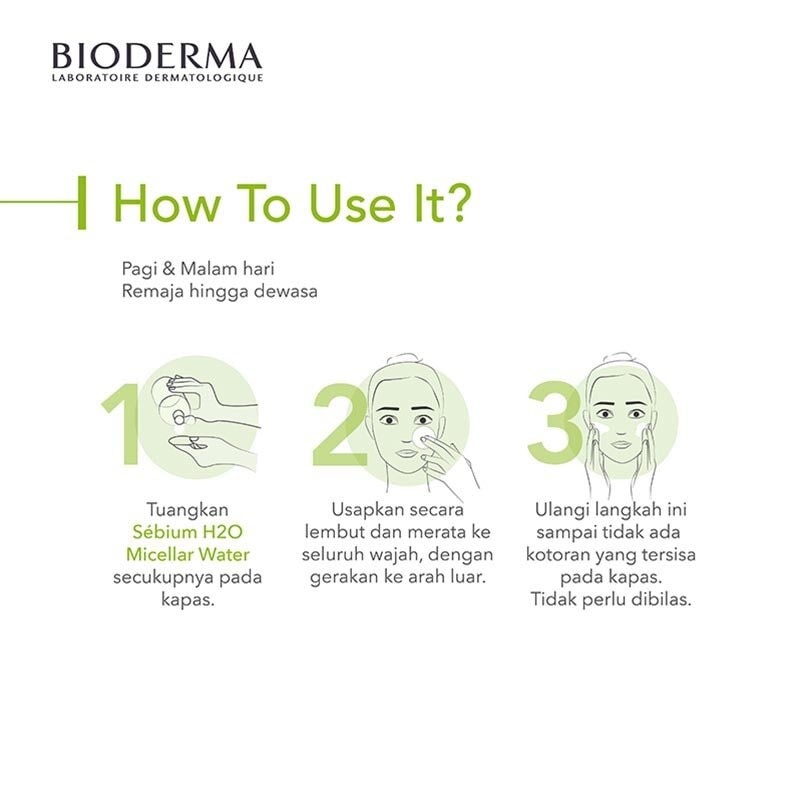 BIODERMA
LABORATOIRE DERMATOLOGIQUE

How To Use It?

Pagi & Malam hari
Remaja hingga dewasa

1

Tuangkan Sébium H2O Micellar Water secukupnya pada kapas.

2

Usapkan secara lembut dan merata ke seluruh wajah, dengan gerakan ke arah luar.

3

Ulangi langkah ini sampai tidak ada kotoran yang tersisa pada kapas. Tidak perlu dibilas.