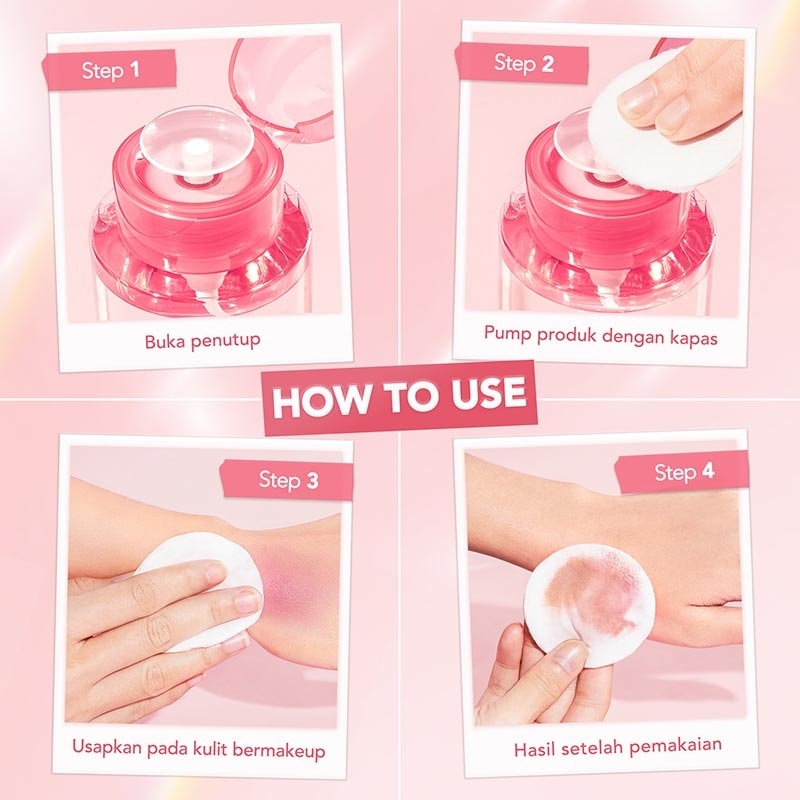 Step 1

Buka penutup

Step 2

Pump produk dengan kapas

HOW TO USE

Step 3

Usapkan pada kulit bermakeup

Step 4

Hasil setelah pemakaian