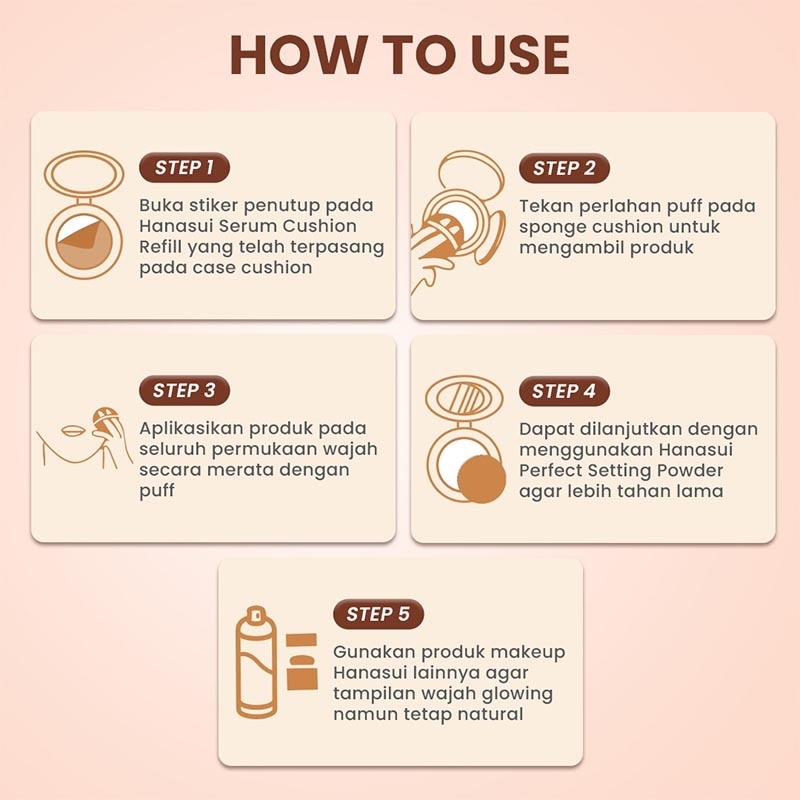 HOW TO USE

STEP 1
Buka stiker penutup pada Hanasui Serum Cushion Refill yang telah terpasang pada case cushion

STEP 2
Tekan perlahan puff pada sponge cushion untuk mengambil produk

STEP 3
Aplikasikan produk pada seluruh permukaan wajah secara merata dengan puff

STEP 4
Dapat dilanjutkan dengan menggunakan Hanasui Perfect Setting Powder agar lebih tahan lama

STEP 5
Gunakan produk makeup Hanasui lainnya agar tampilan wajah glowing namun tetap natural