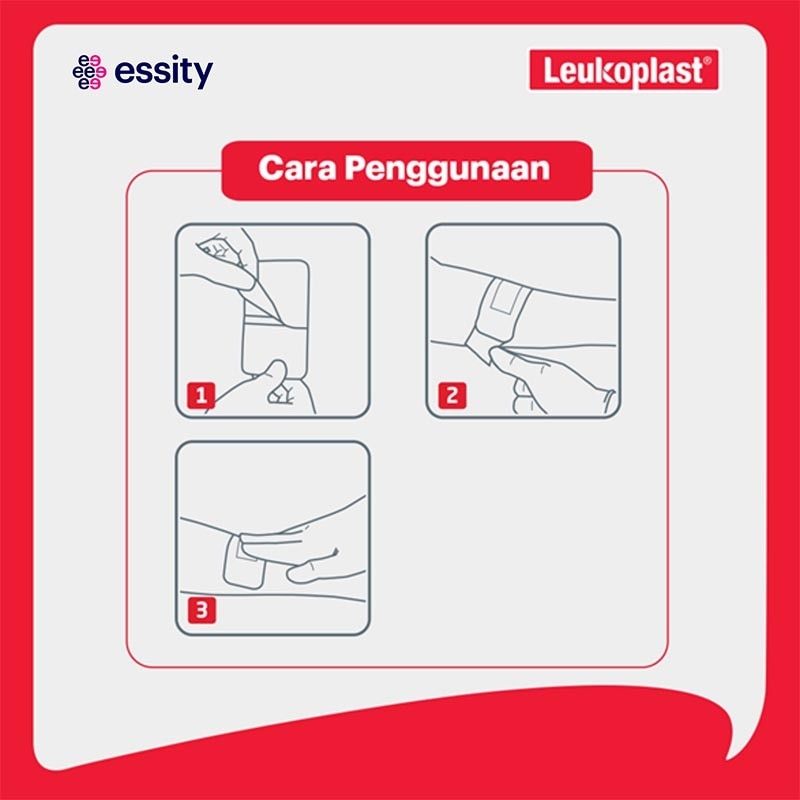 essity

Leukoplast®

Cara Penggunaan

1

2

3