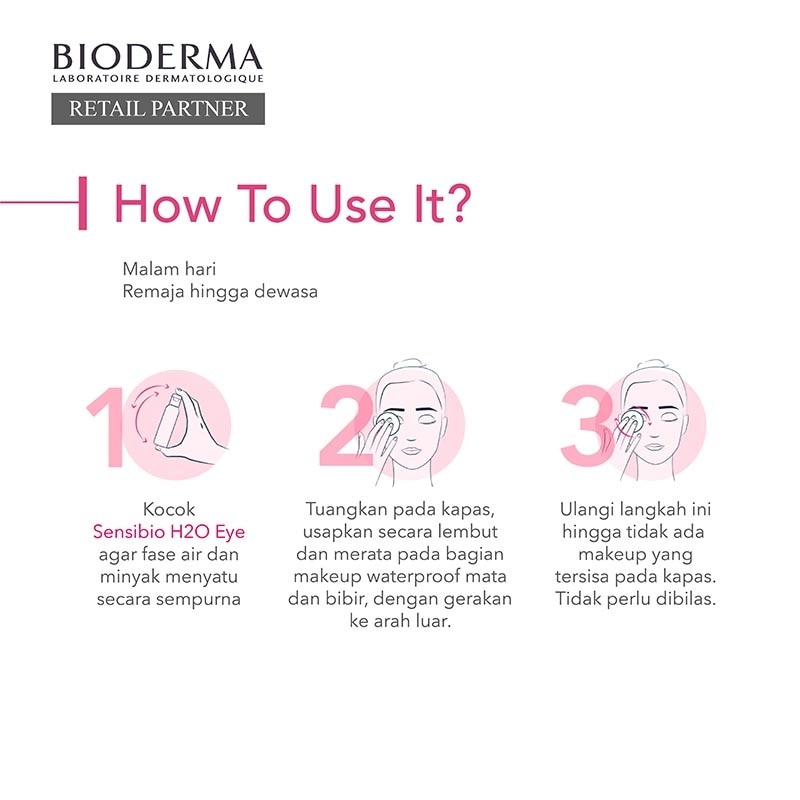 BIODERMA
LABORATOIRE DERMATOLOGIQUE
RETAIL PARTNER

How To Use It?

Malam hari
Remaja hingga dewasa

1

Kocok Sensibio H2O Eye agar fase air dan minyak menyatu secara sempurna

2

Tuangkan pada kapas, usapkan secara lembut dan merata pada bagian makeup waterproof mata dan bibir, dengan gerakan ke arah luar.

3

Ulangi langkah ini hingga tidak ada makeup yang tersisa pada kapas. Tidak perlu dibilas.