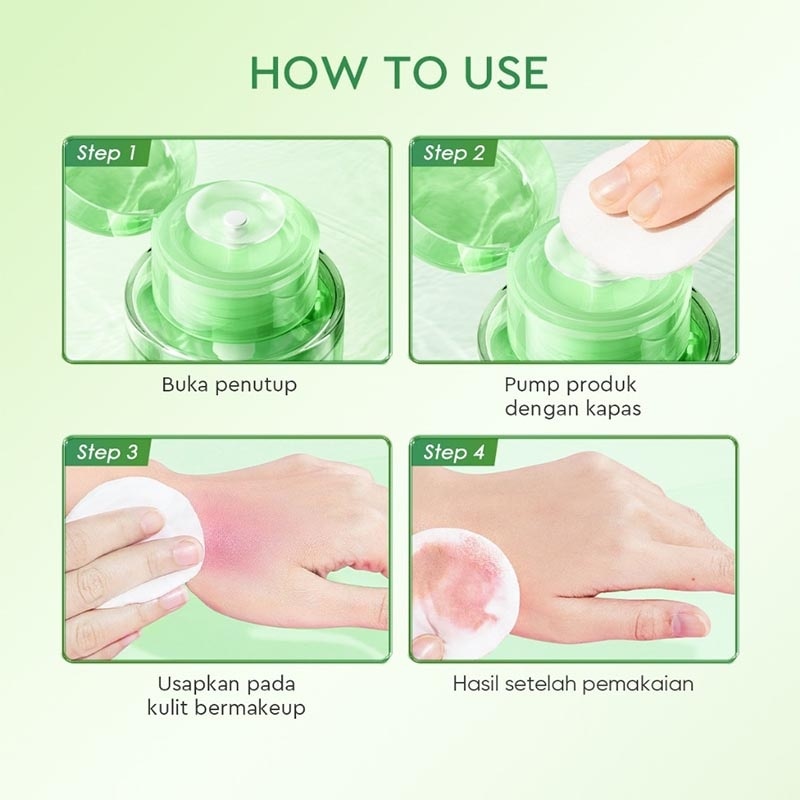 HOW TO USE

Step 1

Buka penutup

Step 2

Pump produk dengan kapas

Step 3

Usapkan pada kulit bermakeup

Step 4

Hasil setelah pemakaian