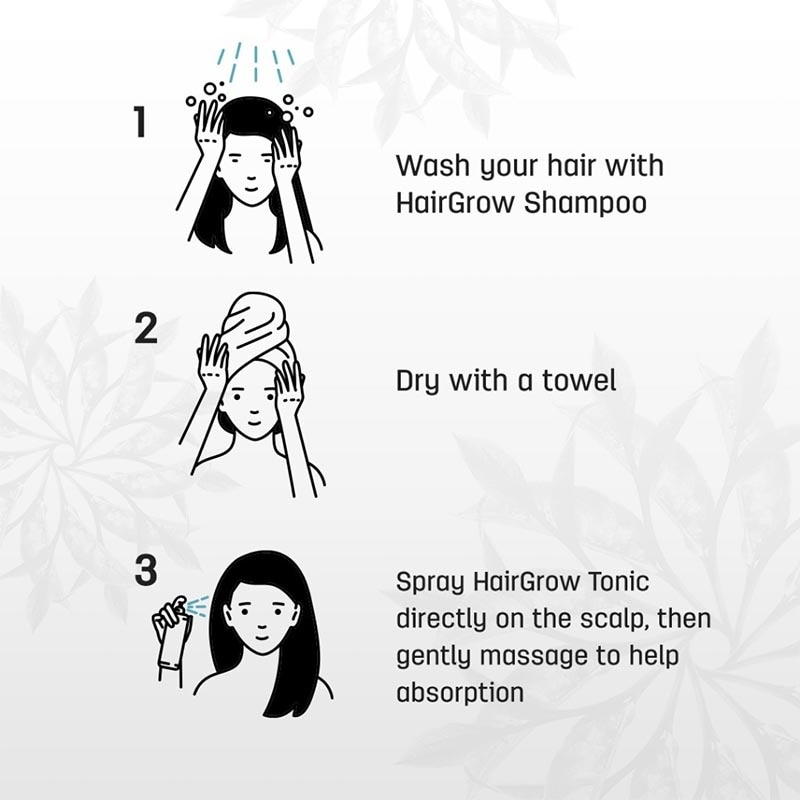 1

Wash your hair with HairGrow Shampoo

2

Dry with a towel

3

Spray HairGrow Tonic directly on the scalp, then gently massage to help absorption