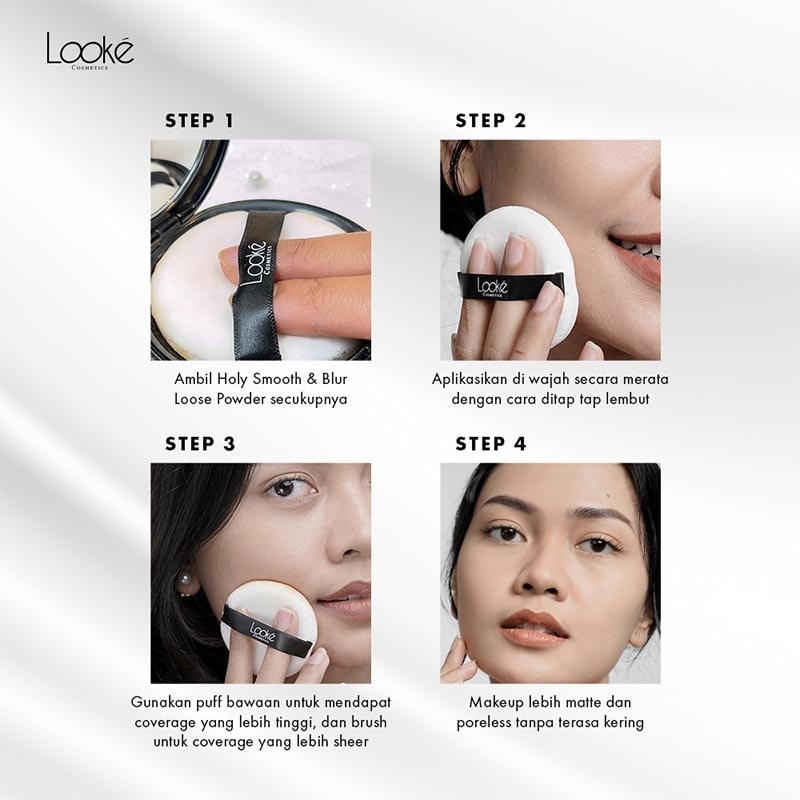 Looké
COSMETICS

STEP 1

Looké
COSMETICS

Ambil Holy Smooth & Blur Loose Powder secukupnya

STEP 2

Looké
COSMETICS

Aplikasikan di wajah secara merata dengan cara ditap tap lembut

STEP 3

Looké
COSMETICS

Gunakan puff bawaan untuk mendapat coverage yang lebih tinggi, dan brush untuk coverage yang lebih sheer

STEP 4

Makeup lebih matte dan poreless tanpa terasa kering