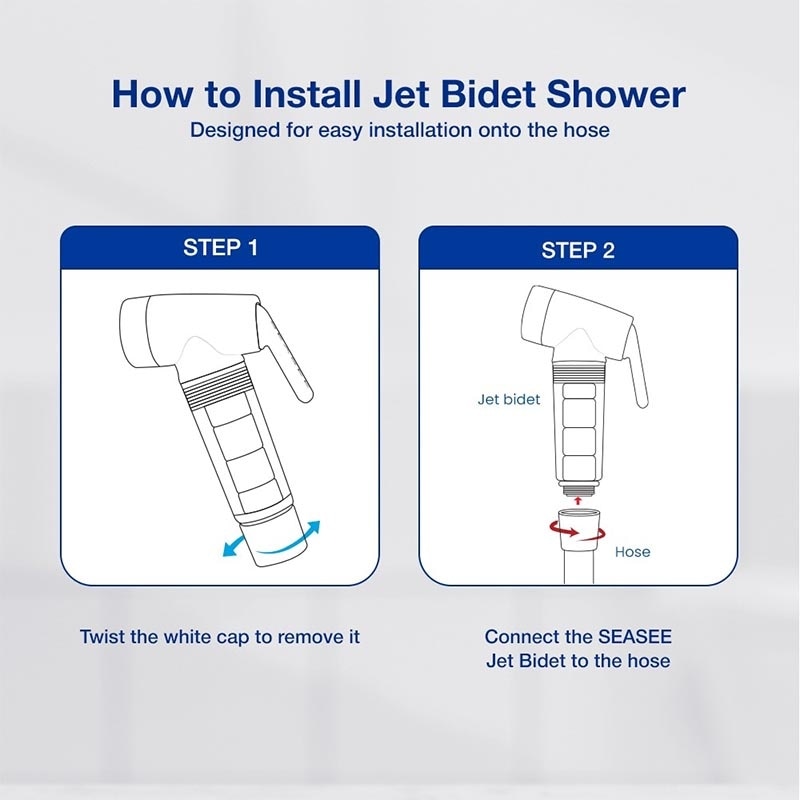 How to Install Jet Bidet Shower
Designed for easy installation onto the hose

STEP 1

Twist the white cap to remove it

STEP 2

Jet bidet

Hose

Connect the SEASEE Jet Bidet to the hose