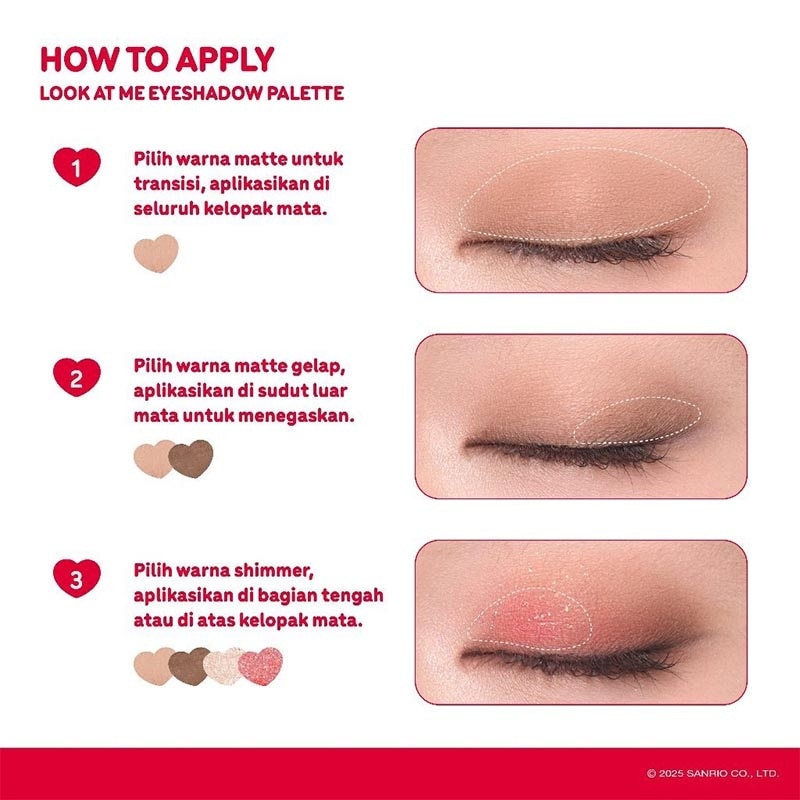 HOW TO APPLY
LOOK AT ME EYESHADOW PALETTE

1
Pilih warna matte untuk transisi, aplikasikan di seluruh kelopak mata.

2
Pilih warna matte gelap, aplikasikan di sudut luar mata untuk menegaskan.

3
Pilih warna shimmer, aplikasikan di bagian tengah atau di atas kelopak mata.

© 2025 SANRIO CO., LTD.