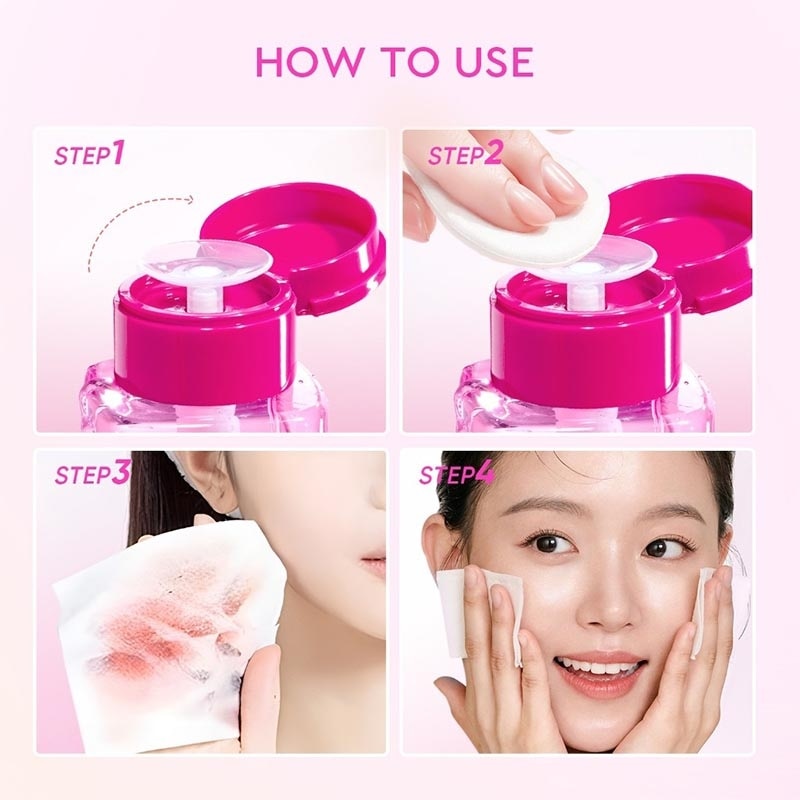 HOW TO USE

STEP1

STEP2

STEP3

STEP4