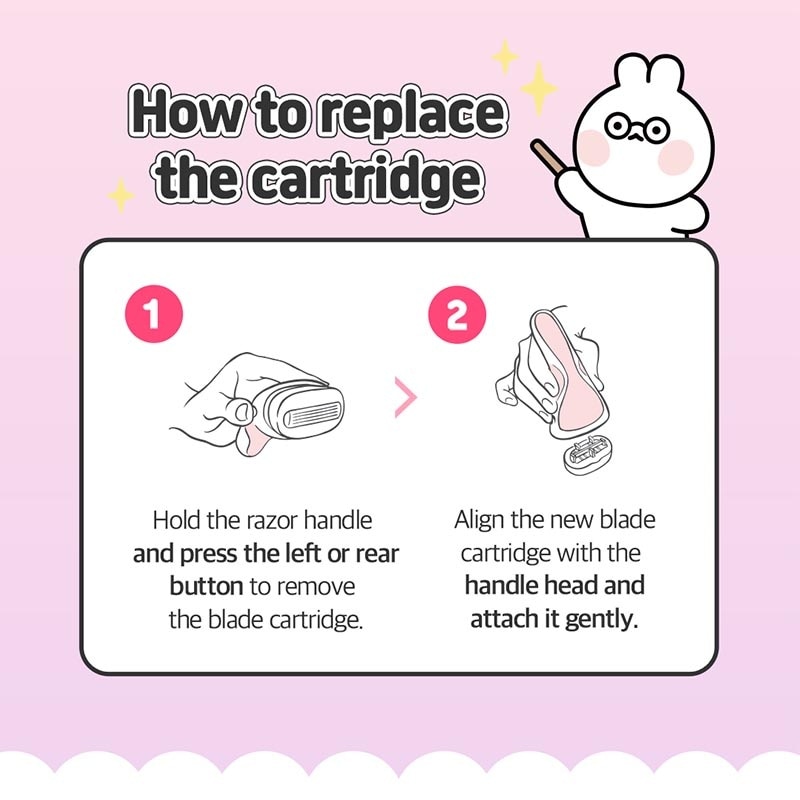 How to replace the cartridge

1

Hold the razor handle and press the left or rear button to remove the blade cartridge.

2

Align the new blade cartridge with the handle head and attach it gently.