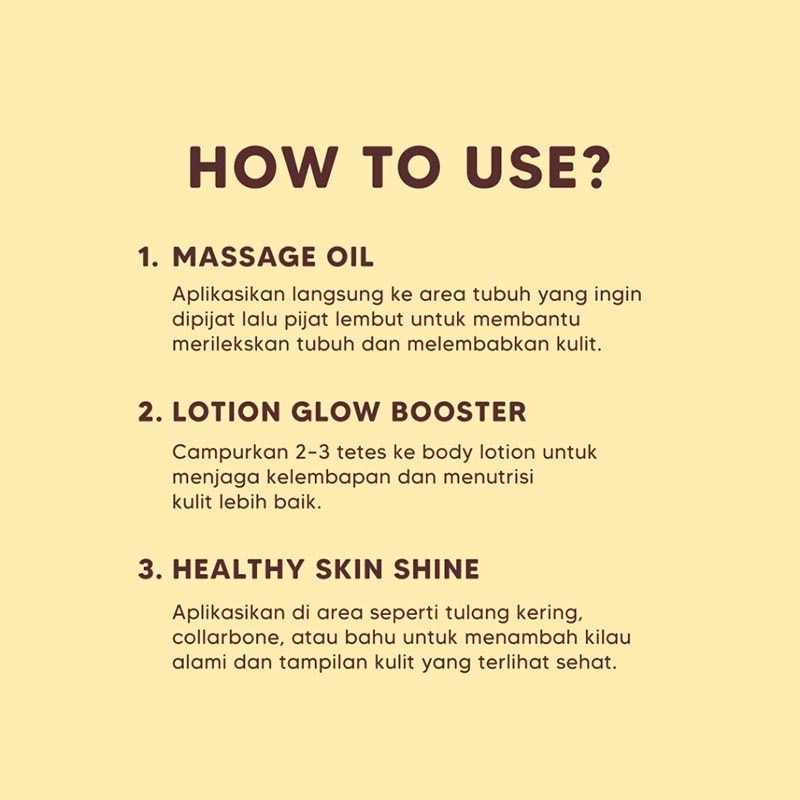 HOW TO USE?

1. MASSAGE OIL

Aplikasikan langsung ke area tubuh yang ingin dipijat lalu pijat lembut untuk membantu merilekskan tubuh dan melembabkan kulit.

2. LOTION GLOW BOOSTER

Campurkan 2-3 tetes ke body lotion untuk menjaga kelembapan dan menutrisi kulit lebih baik.

3. HEALTHY SKIN SHINE

Aplikasikan di area seperti tulang kering, collarbone, atau bahu untuk menambah kilau alami dan tampilan kulit yang terlihat sehat.