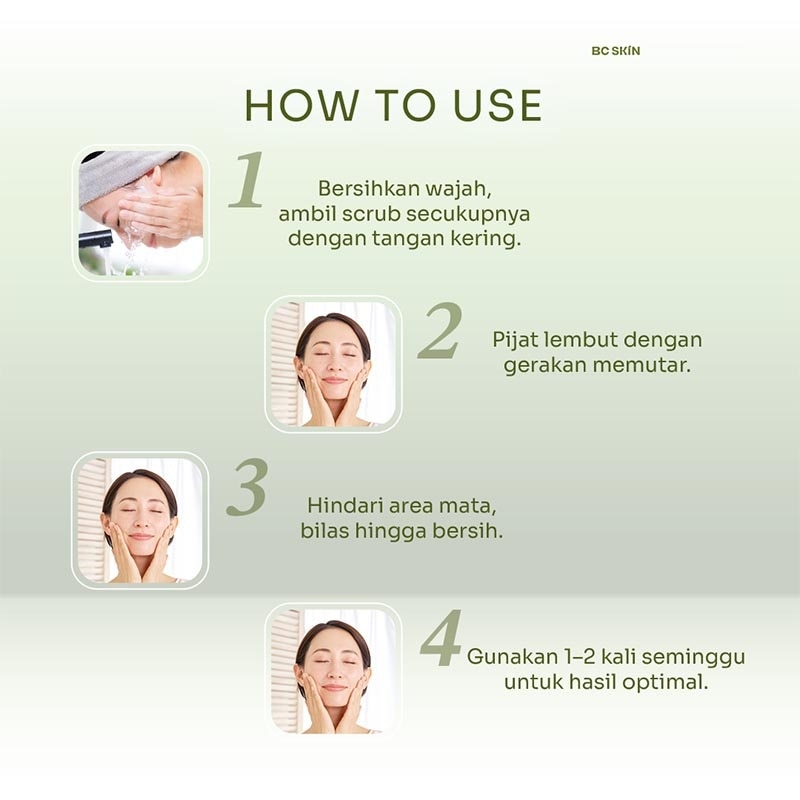 BC SKIN

HOW TO USE

1 Bersihkan wajah, ambil scrub secukupnya dengan tangan kering.

2 Pijat lembut dengan gerakan memutar.

3 Hindari area mata, bilas hingga bersih.

4 Gunakan 1–2 kali seminggu untuk hasil optimal.